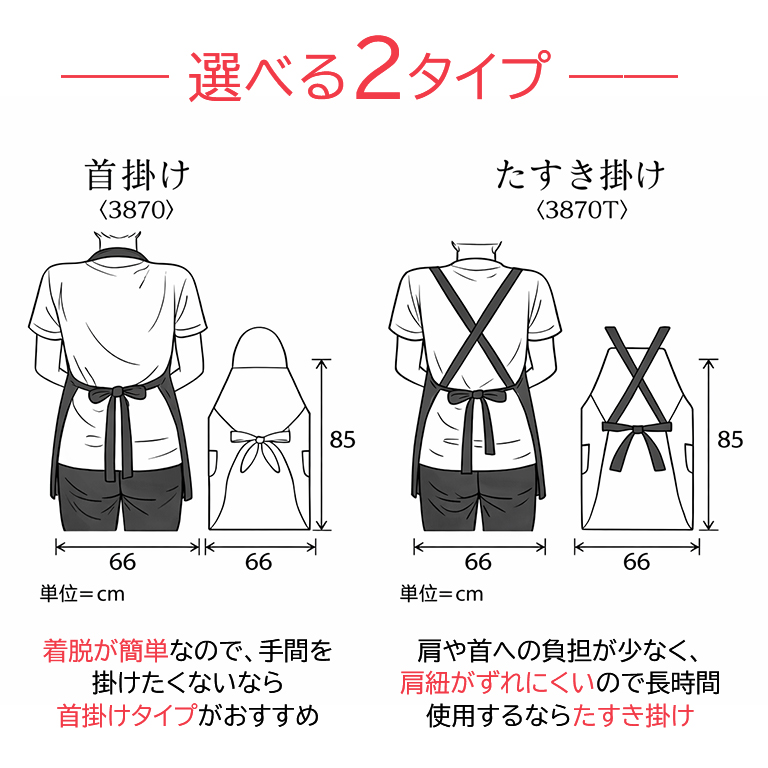 選べる2タイプ

首掛け
〈3870〉

85

66

66

単位＝cm

着脱が簡単なので、手間を掛けたくないなら首掛けタイプがおすすめ

たすき掛け
〈3870T〉

85

66

66

単位＝cm

肩や首への負担が少なく、肩紐がずれにくいので長時間使用するならたすき掛け