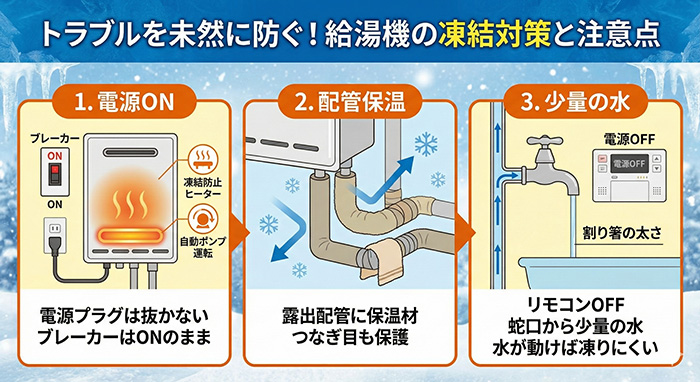 トラブルを未然に防ぐ！給湯機の凍結対策と注意点

1. 電源ON

ブレーカー

ON

ON

凍結防止ヒーター

自動ポンプ運転

電源プラグは抜かない
ブレーカーはONのまま

2. 配管保温

露出配管に保温材
つなぎ目も保護

3. 少量の水

電源OFF

電源OFF

割り箸の太さ

リモコンOFF
蛇口から少量の水
水が動けば凍りにくい