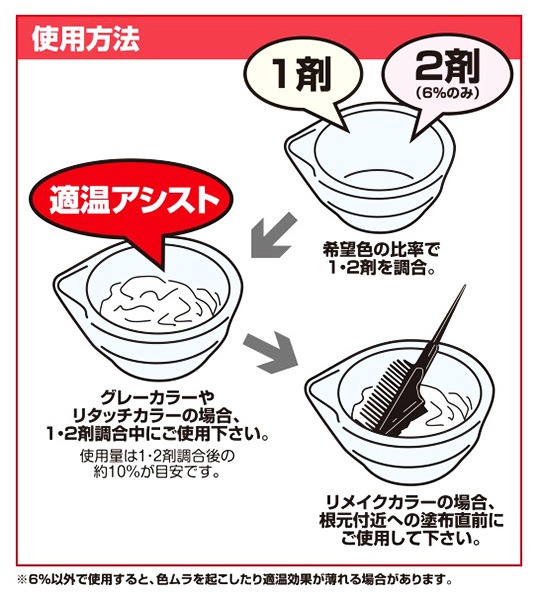 使用方法

1剤

2剤
(6%のみ)

希望色の比率で
1・2剤を調合。

適温アシスト

グレーカラーや
リタッチカラーの場合、
1・2剤調合中にご使用下さい。

使用量は1・2剤調合後の
約10%が目安です。

リメイクカラーの場合、
根元付近への塗布直前に
ご使用して下さい。

※6%以外で使用すると、色ムラを起こしたり適温効果が薄れる場合があります。